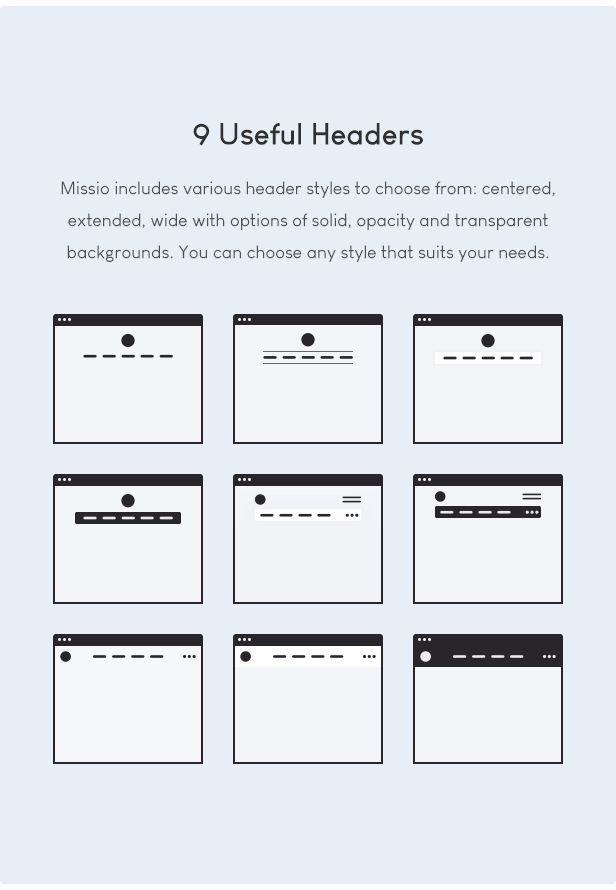 9 Useful Headers

Missio includes various header styles to choose from: centered, extended, wide with options of solid, opacity and transparent backgrounds. You can choose any style that suits your needs.